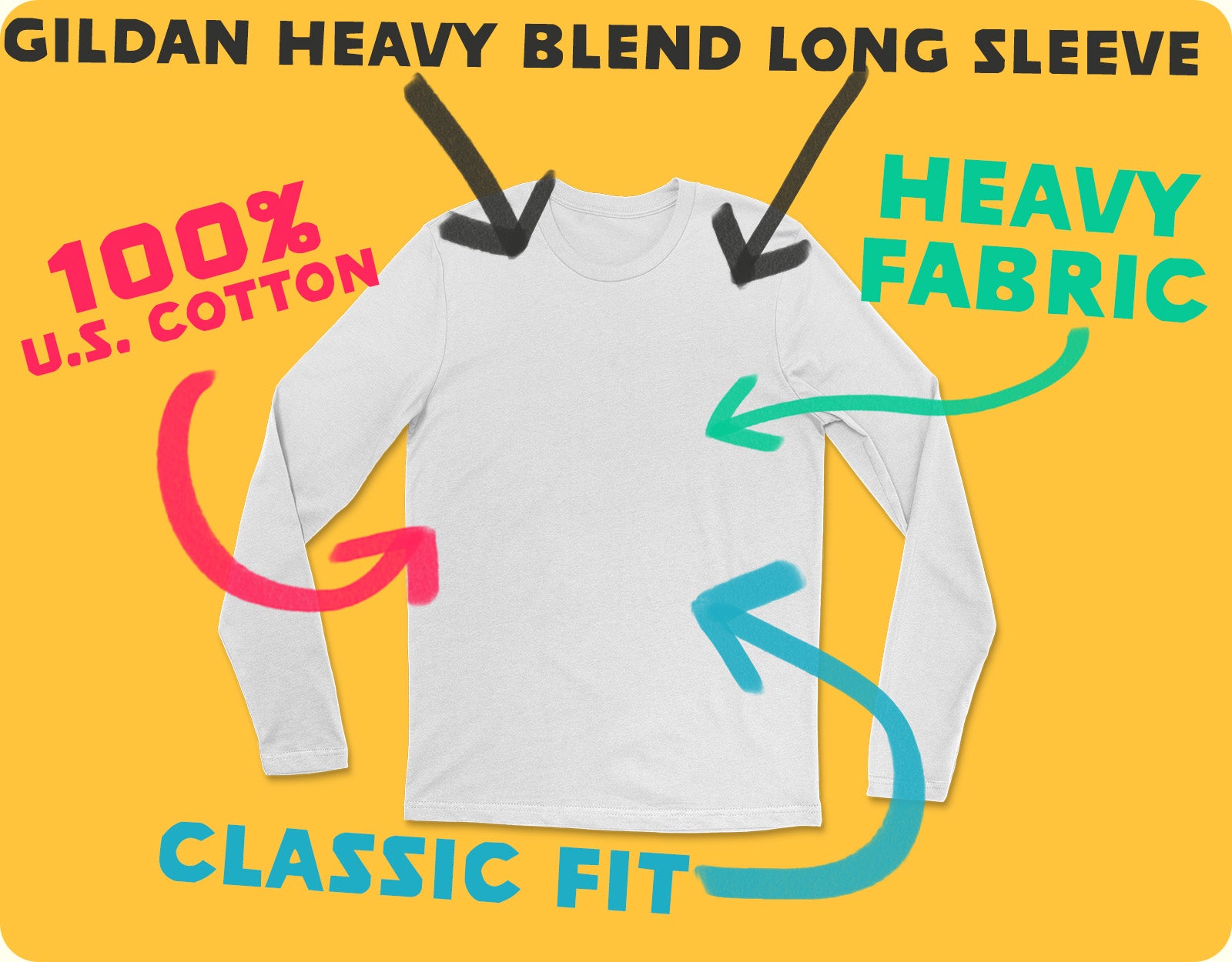 GILDAN HEAVY BLEND LONG SLEEVE

100%
U.S. COTTON

HEAVY
FABRIC

CLASSIC FIT