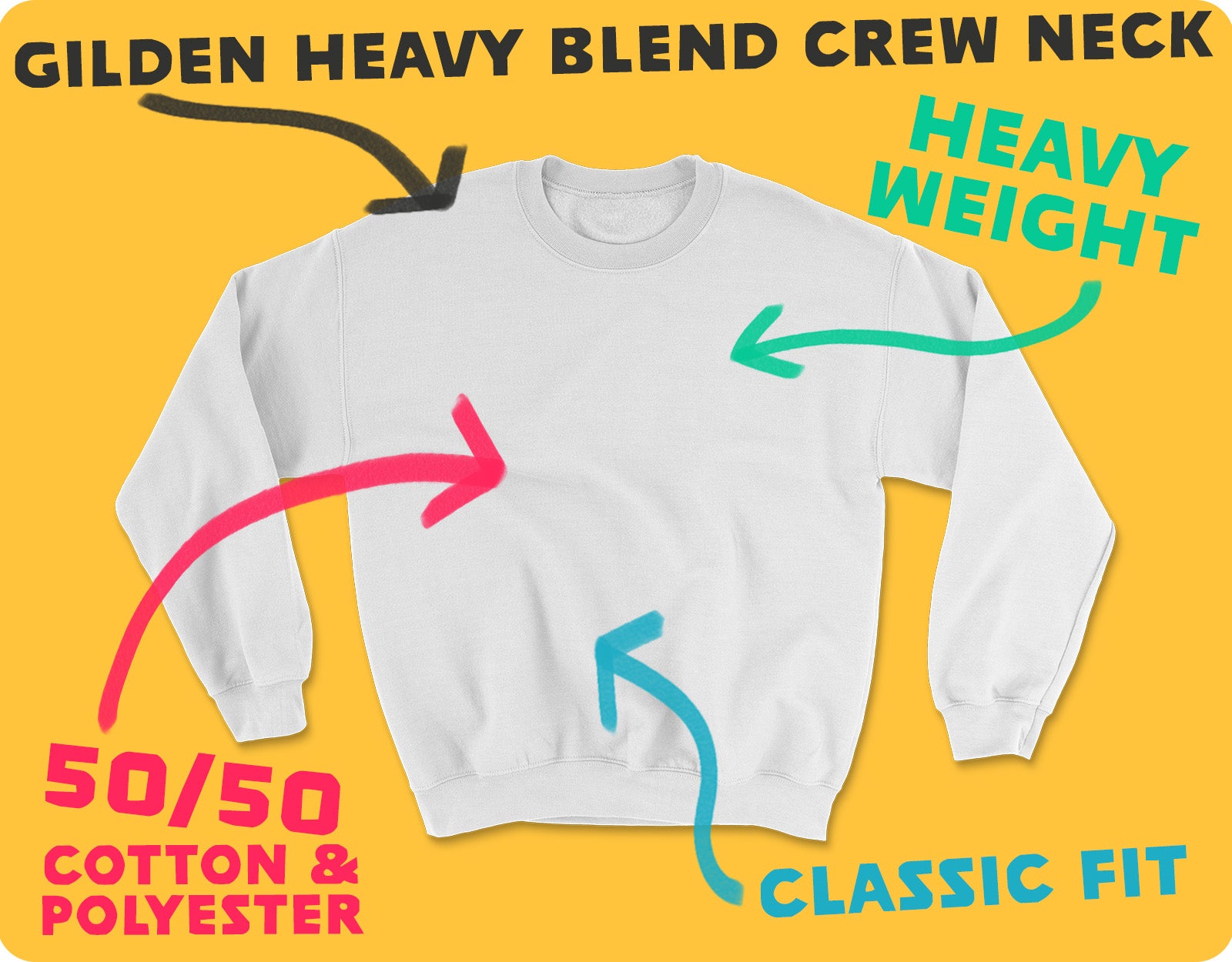 GILDEN HEAVY BLEND CREW NECK

HEAVY WEIGHT

50/50 COTTON & POLYESTER

CLASSIC FIT