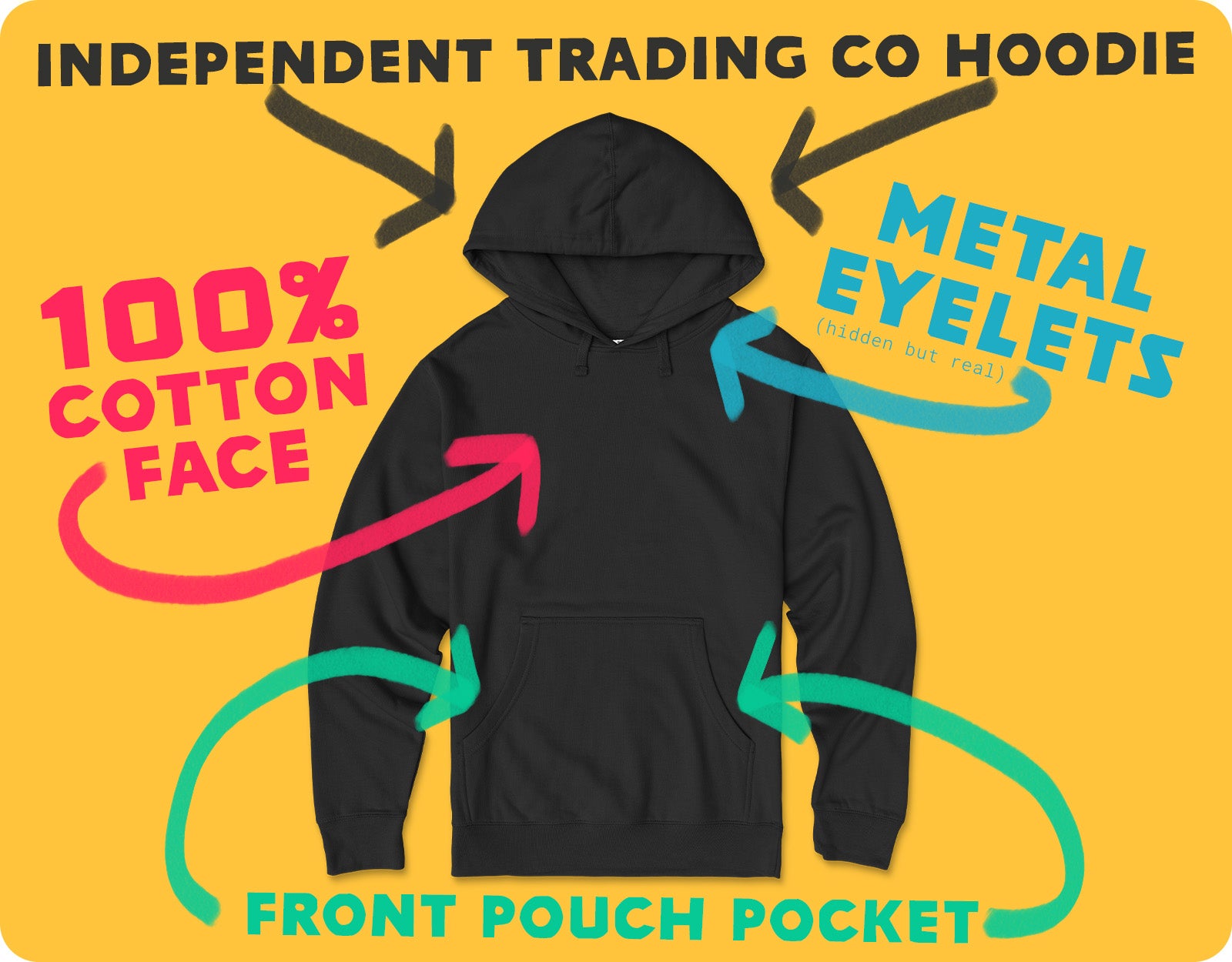 INDEPENDENT TRADING CO HOODIE

100% COTTON FACE

METAL EYELETS
(hidden but real)

FRONT POUCH POCKET