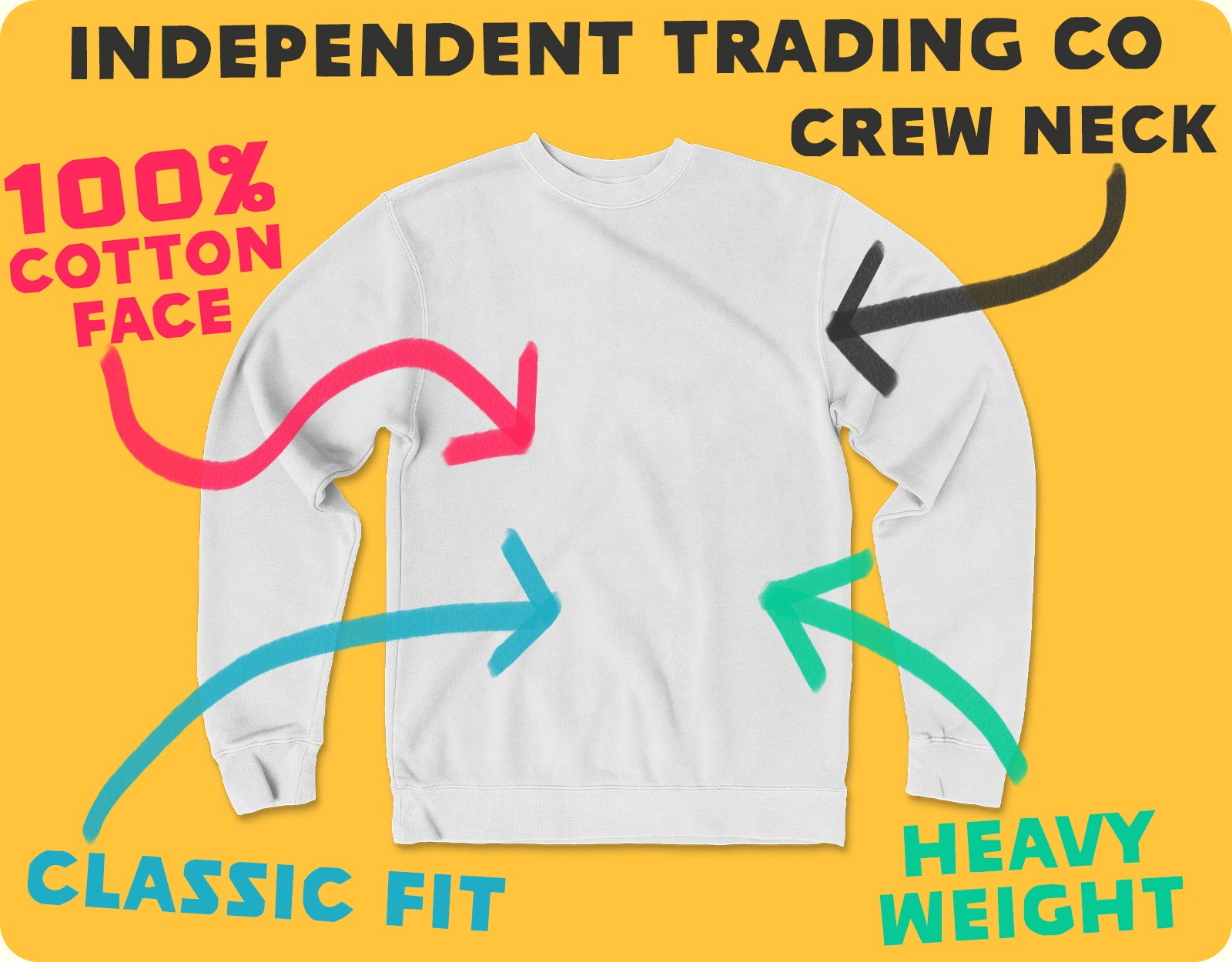 INDEPENDENT TRADING CO

CREW NECK

100% COTTON FACE

CLASSIC FIT

HEAVY WEIGHT