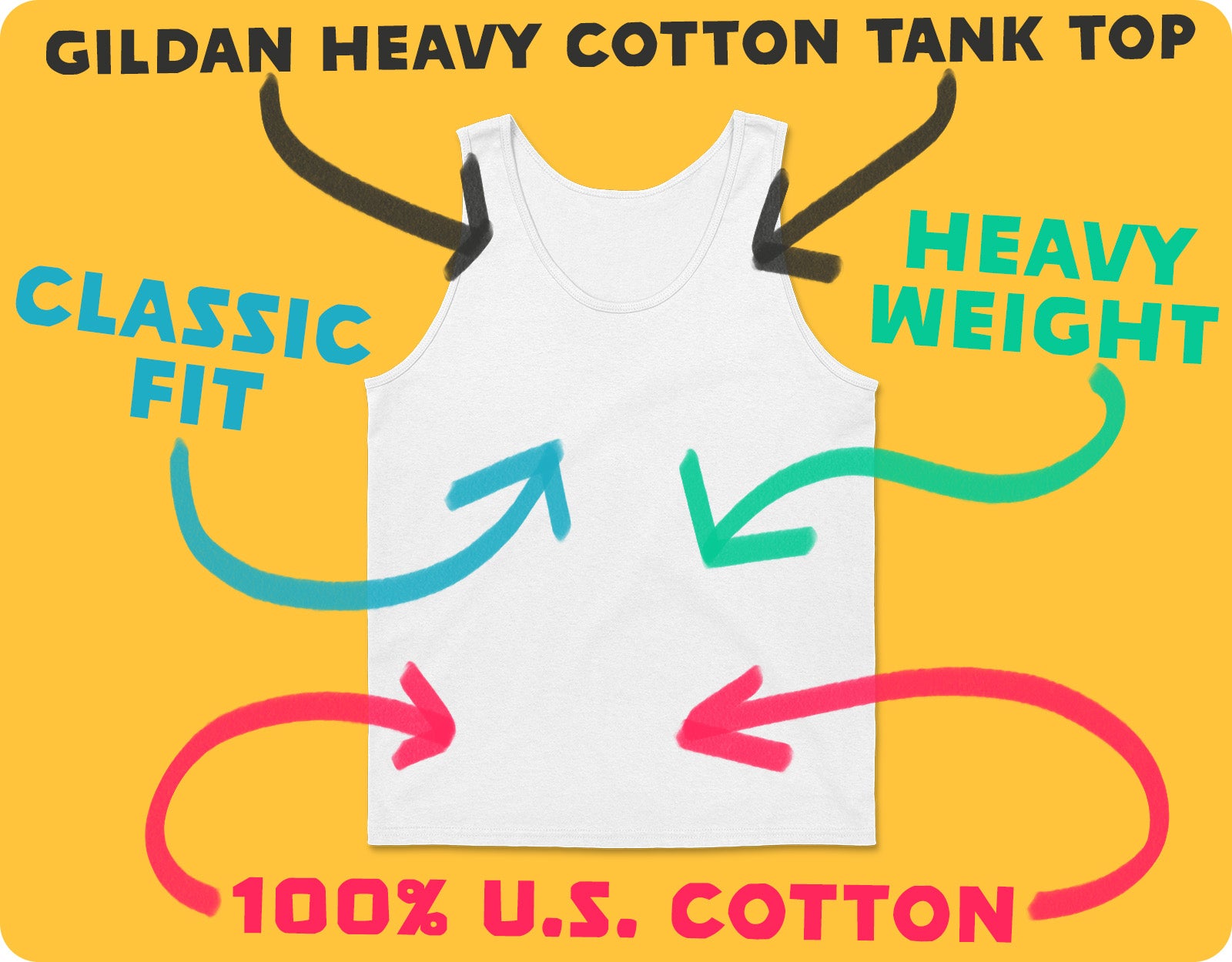 GILDAN HEAVY COTTON TANK TOP

CLASSIC FIT

HEAVY WEIGHT

100% U.S. COTTON